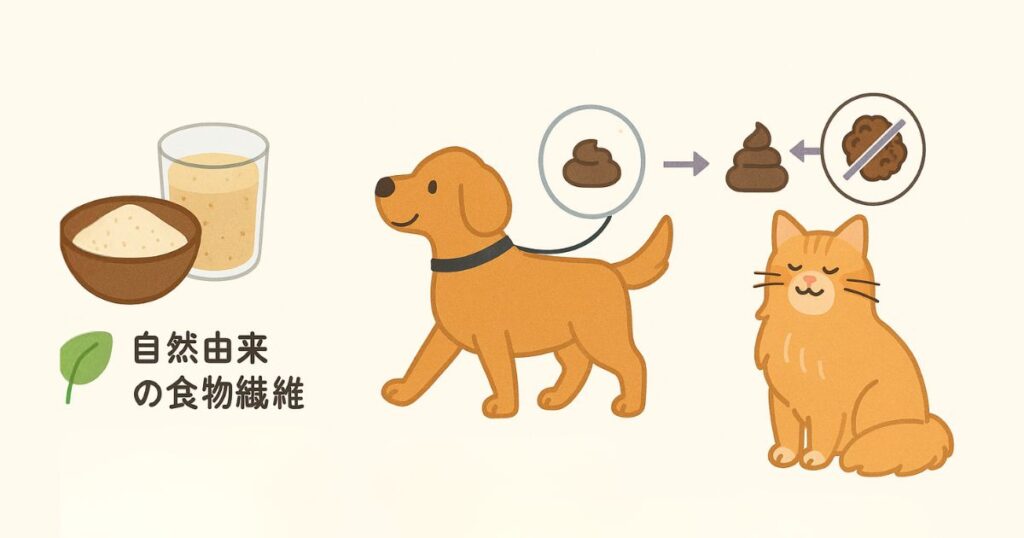 自然由来
の食物繊維